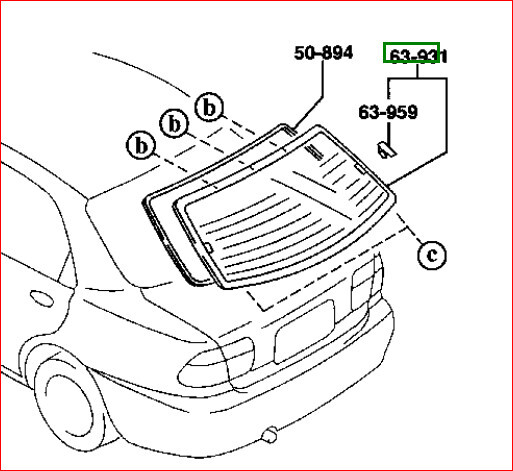 50-894
63-931
63-959
b
b
b
c