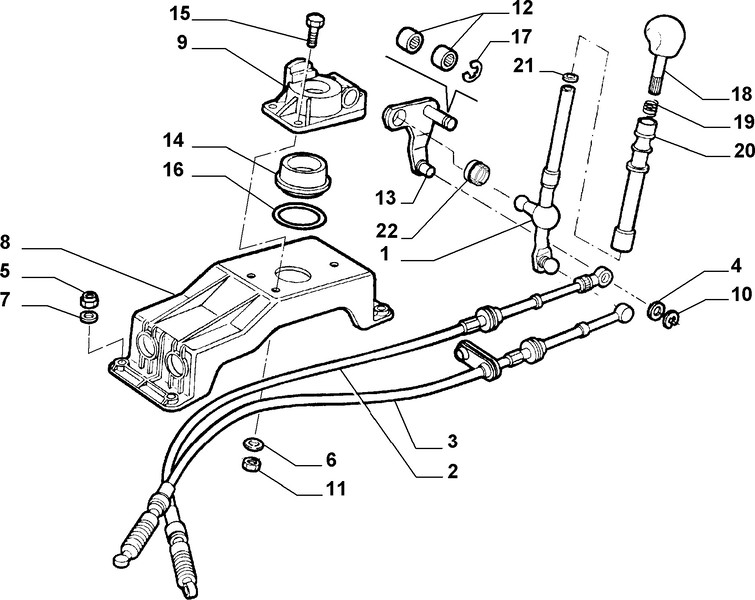 15
9
12
17
21
18
19
20
14
16
13
22
1
8
5
7
4
10
3
2
6
11