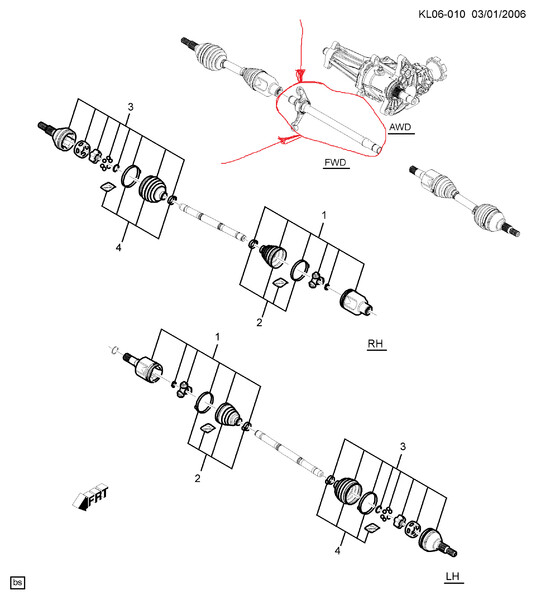 KL06-010 03/01/2006

AWD

FWD

3

4

1

2

RH

1

2

3

4

FRT

LH

bs