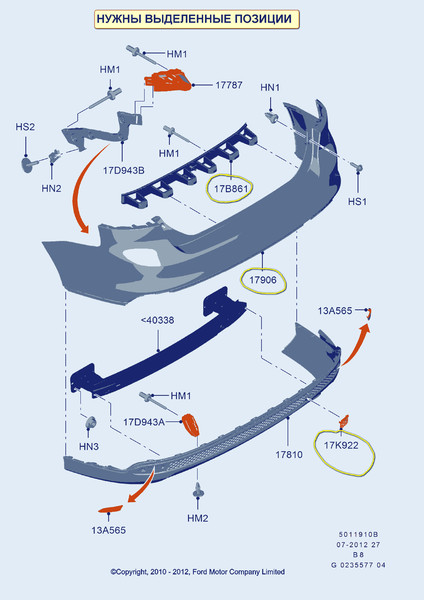 НУЖНЫ ВЫДЕЛЕННЫЕ ПОЗИЦИИ

HM1
HM1
17787
HN1
HS2
HM1
17D943B
HN2
17B861
HS1
17906
13A565
<40338
HM1
17D943A
HN3
17810
17K922
HM2
13A565

5011910B
07-2012 27
B8
G 0235577 04

©Copyright, 2010 - 2012, Ford Motor Company Limited