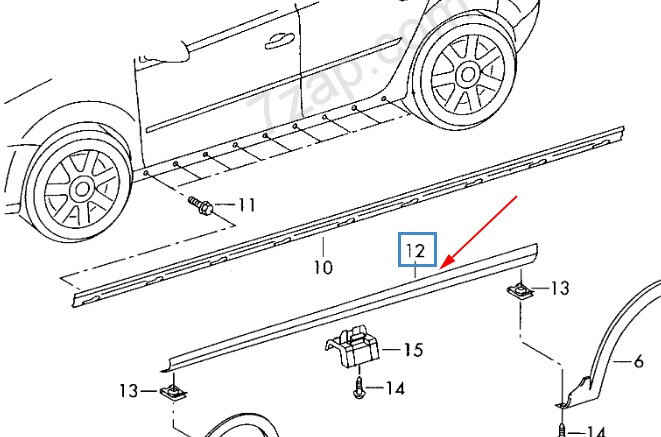 7zap.com

11

10

12

13

15

6

13

14

14