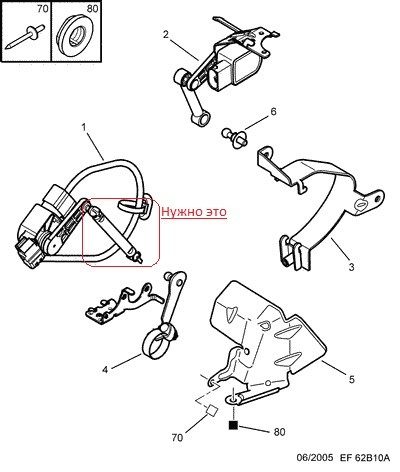 70
80
2
6
1
Нужно это
3
4
5
70
80
06/2005 EF 62B10A