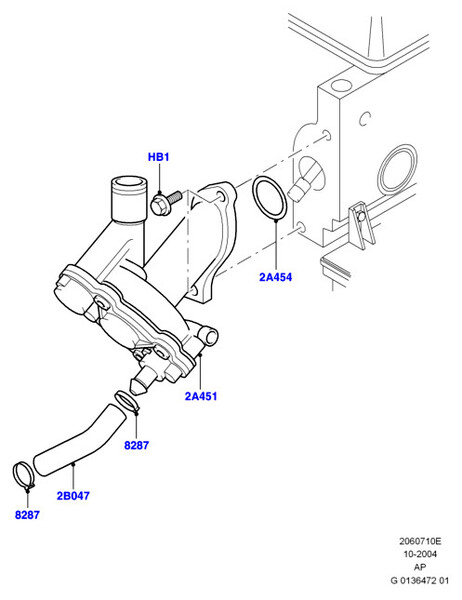 HB1
2A454
2A451
8287
2B047
8287

2060710E
10-2004
AP
G 0136472 01