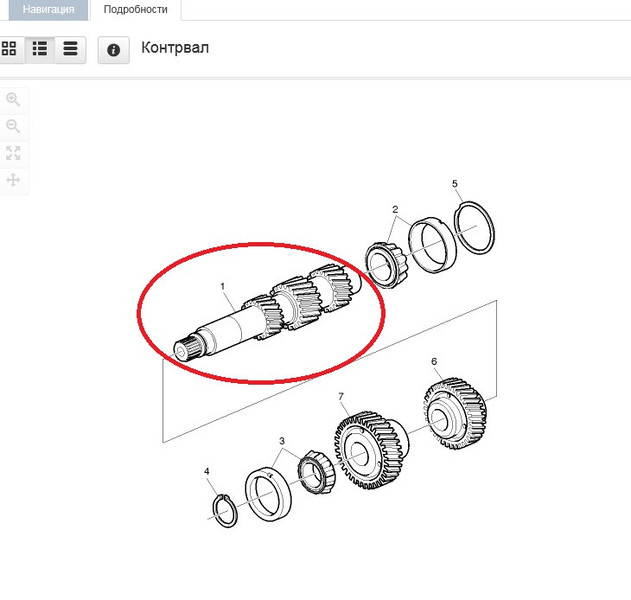 Навигация
Подробности
Контрвал

5
2
1
6
7
3
4