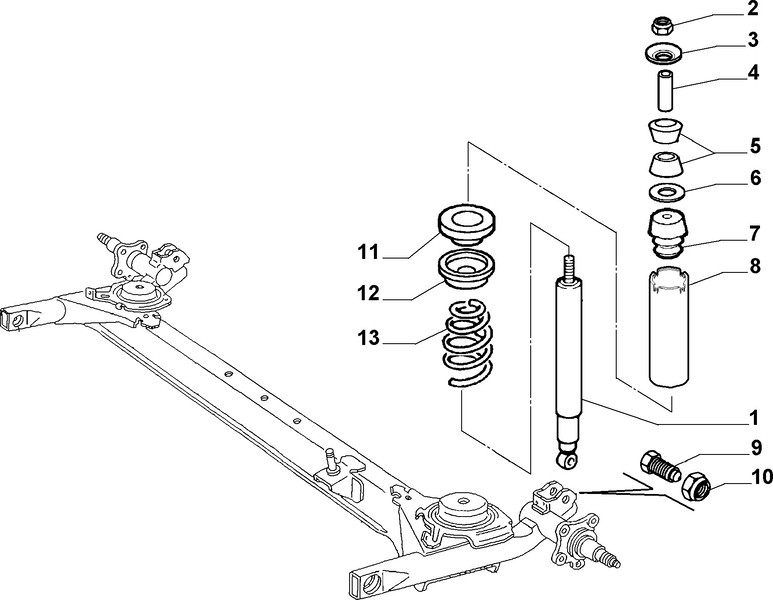 2
3
4
5
6
7
8
11
12
13
1
9
10