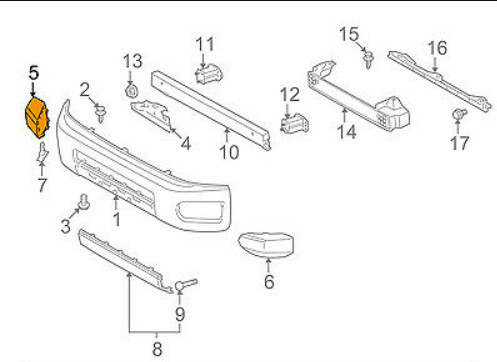 5
2
13
11
15
16
12
14
17
4
10
7
3
1
6
9
8