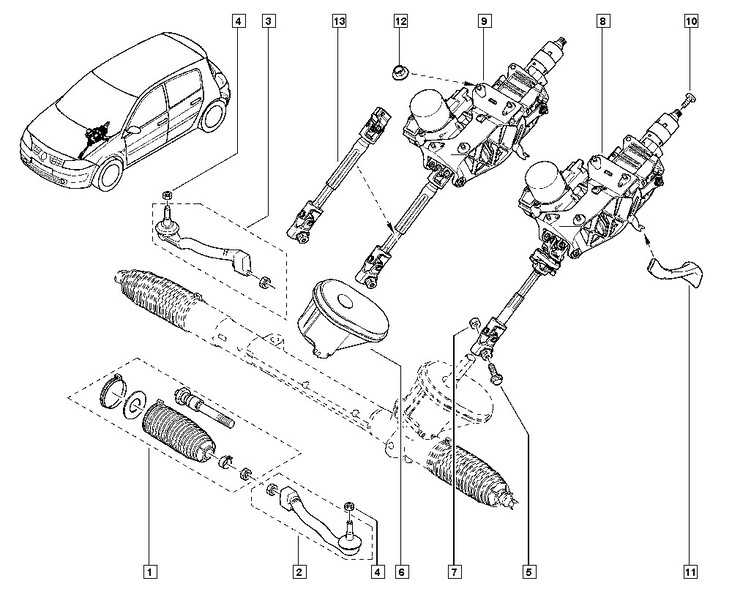 4
3
13
12
9
8
10
1
2
4
6
7
5
11