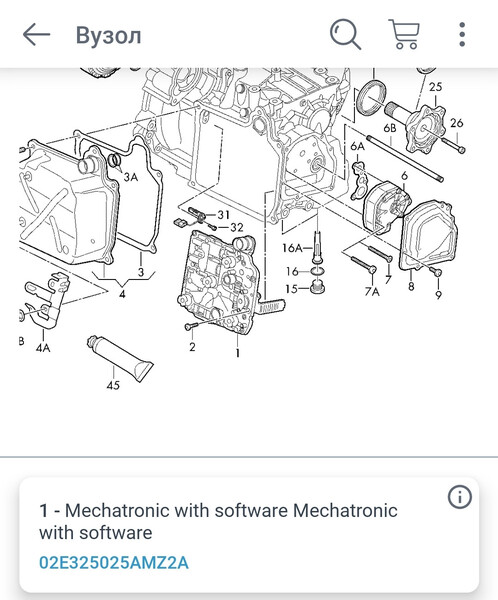 Вузол

25
26
6B
6A
6
3A
31
32
16A
16
15
7
7A
8
9
3
4
B
4A
2
1
45

1 - Mechatronic with software Mechatronic with software
02E325025AMZ2A