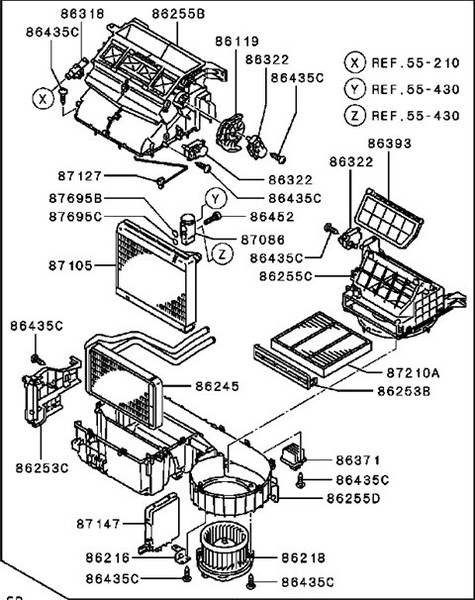 86318
86255B
86435C
86119
86322
86435C
X REF.55-210
Y REF.55-430
Z REF.55-430
X
86393
86322
87127
86322
86435C
87695B
Y
87695C
86452
87086
Z
86435C
87105
86255C
86435C
87210A
86245
86253B
86253C
86371
86435C
86255D
87147
86216
86218
86435C
86435C