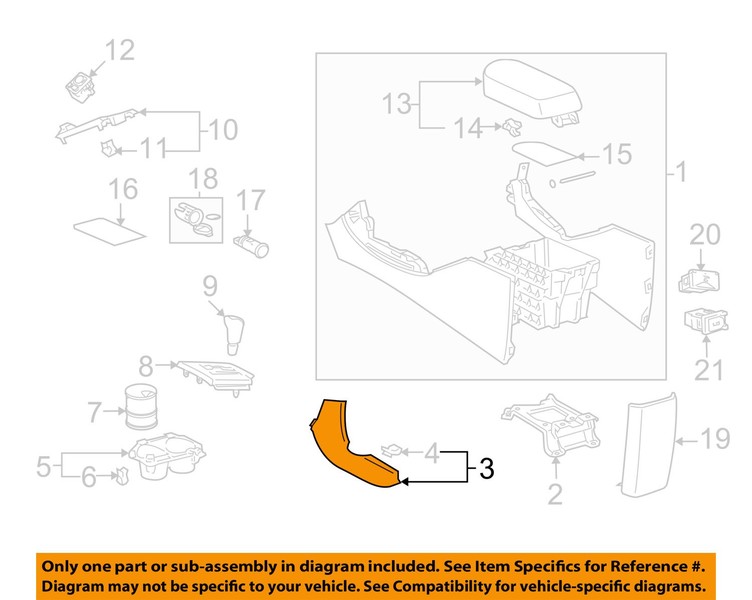 12
10
11
16
18
17
13
14
15
1
20
21
9
8
7
5
6
4
3
2
19

Only one part or sub-assembly in diagram included. See Item Specifics for Reference #. Diagram may not be specific to your vehicle. See Compatibility for vehicle-specific diagrams.