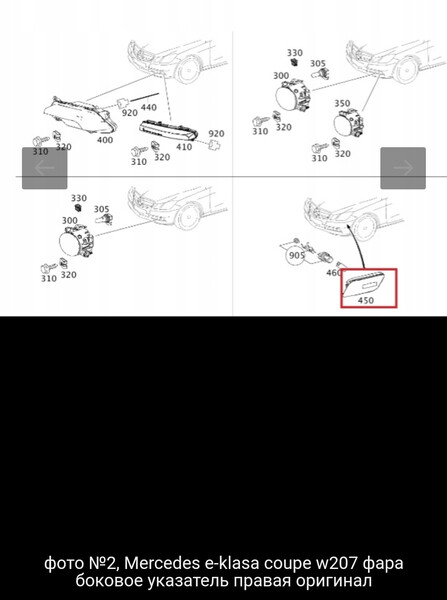 920 440
400
310 320
410 920
310 320

330
305
300
350
310 320
310 320

330
305
300
310 320

905
460
450

фото №2, Mercedes e-klasa coupe w207 фара боковое указатель правая оригинал