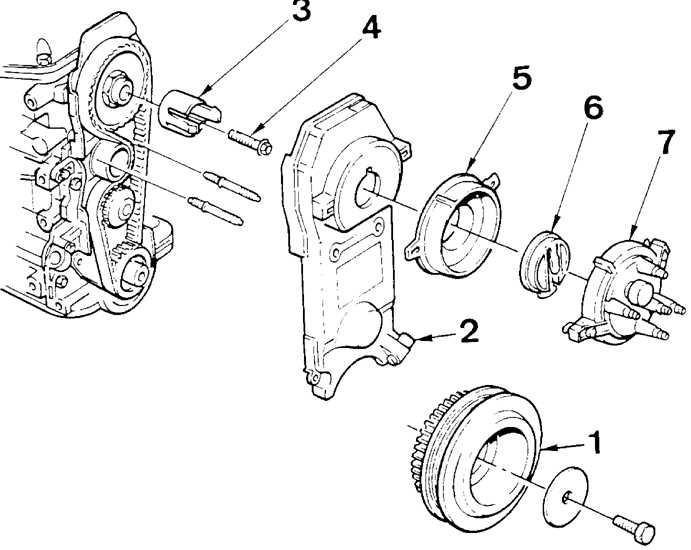 3
4
5
6
7
2
1