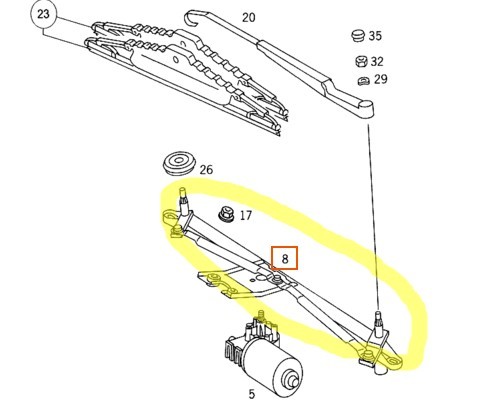 23
20
35
32
29
26
17
8
5