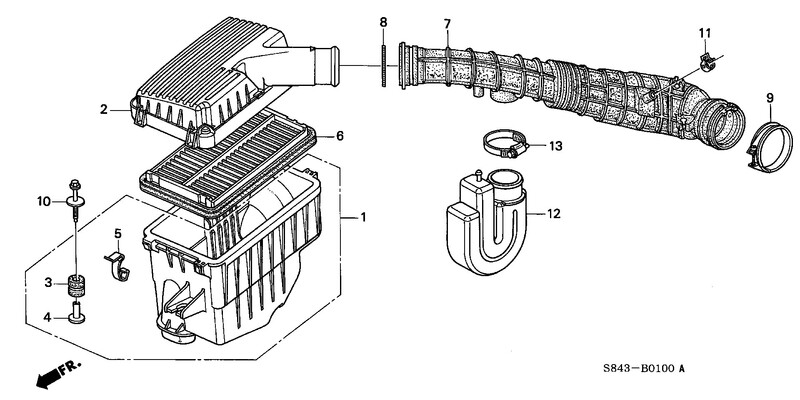 8
7
11
2
9
6
13
10
1
12
5
3
4
FR.
S843-B0100 A