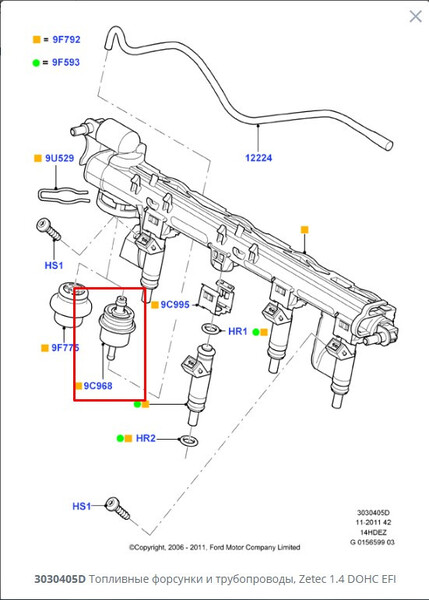 = 9F792

= 9F593

12224

9U529

HS1

9C995

HR1

9F775

9C968

HR2

HS1

3030405D
11-2011 42
14HDEZ
G 0156599 03

©Copyright, 2006 - 2011, Ford Motor Company Limited

3030405D Топливные форсунки и трубопроводы, Zetec 1.4 DOHC EFI