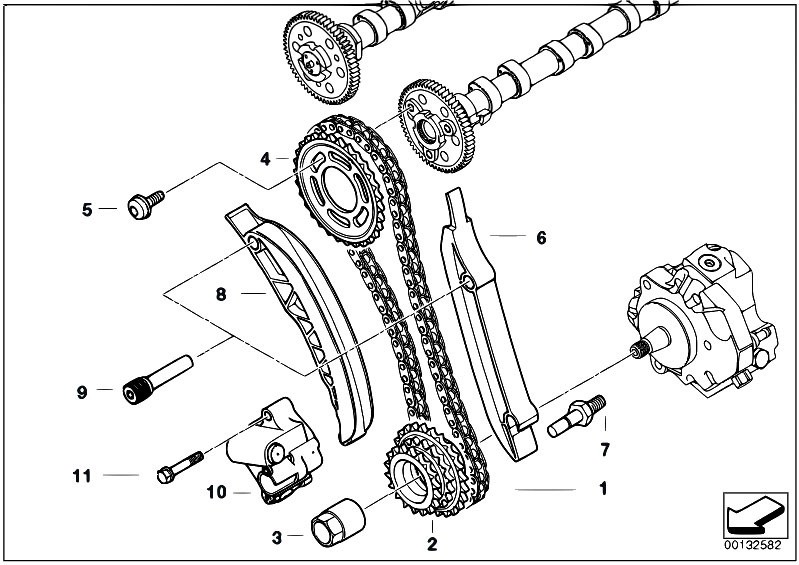 4
5
6
8
9
7
11
10
1
3
2
00132582