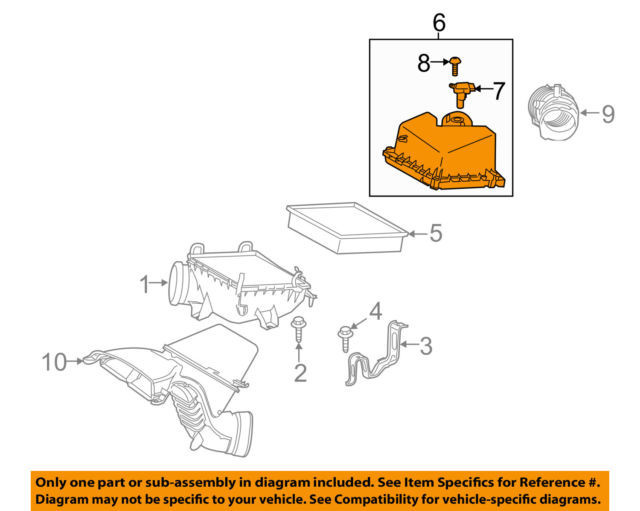 6
8
7
9
5
1
4
3
2
10

Only one part or sub-assembly in diagram included. See Item Specifics for Reference #. Diagram may not be specific to your vehicle. See Compatibility for vehicle-specific diagrams.