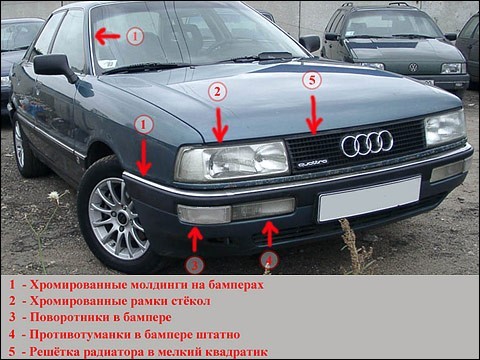 1

2

5

1

quattro

3

4

1 - Хромированные молдинги на бамперах
2 - Хромированные рамки стёкол
3 - Поворотники в бампере
4 - Противотуманки в бампере штатно
5 - Решётка радиатора в мелкий квадратик