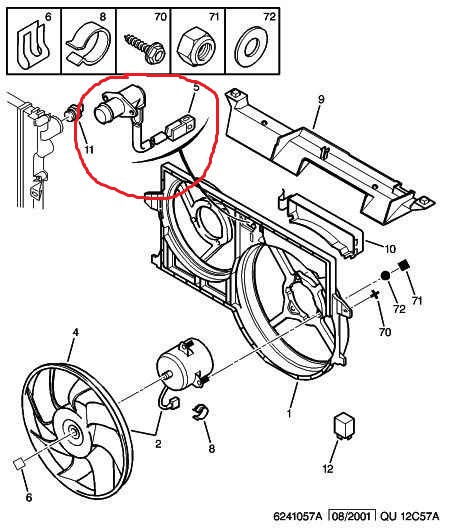 6 8 70 71 72

5
11
9
10
71
72
70
4
1
2
8
12
6

6241057A 08/2001 QU 12C57A