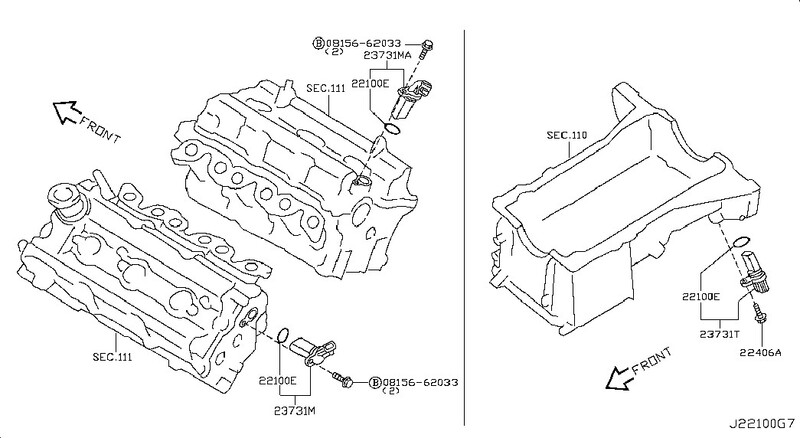 Ⓑ08156-62033
(2)
23731MA
22100E
SEC.111
FRONT
SEC.111
22100E
23731M
Ⓑ08156-62033
(2)
SEC.110
22100E
23731T
22406A
FRONT
J22100G7