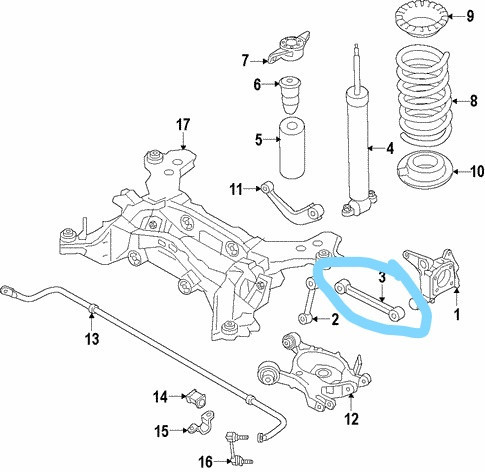 9
7
6
8
17
5
4
10
11
3
1
2
13
14
12
15
16