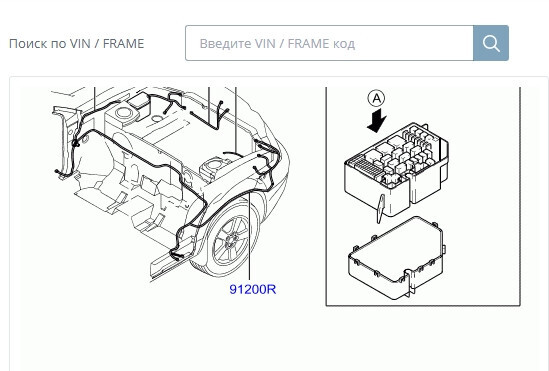 Поиск по VIN / FRAME

Введите VIN / FRAME код

A

91200R