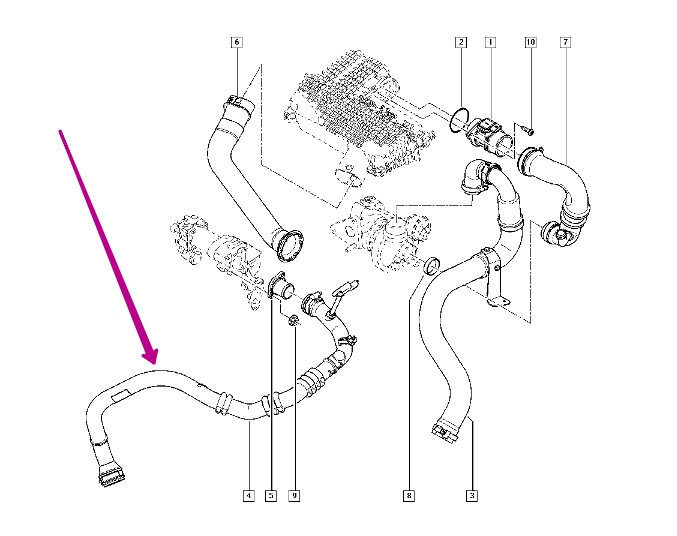 6
2
1
10
7
4
5
9
8
3