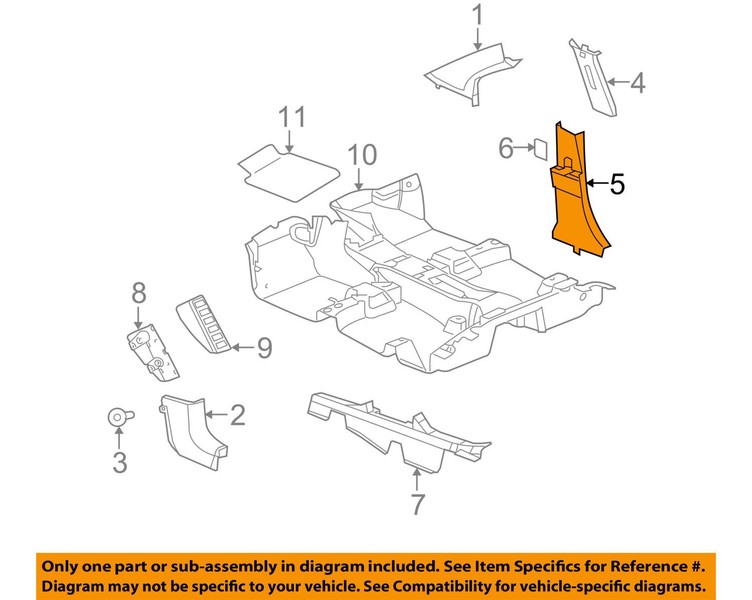 1
4
11
6
10
5
8
9
2
3
7

Only one part or sub-assembly in diagram included. See Item Specifics for Reference #.
Diagram may not be specific to your vehicle. See Compatibility for vehicle-specific diagrams.