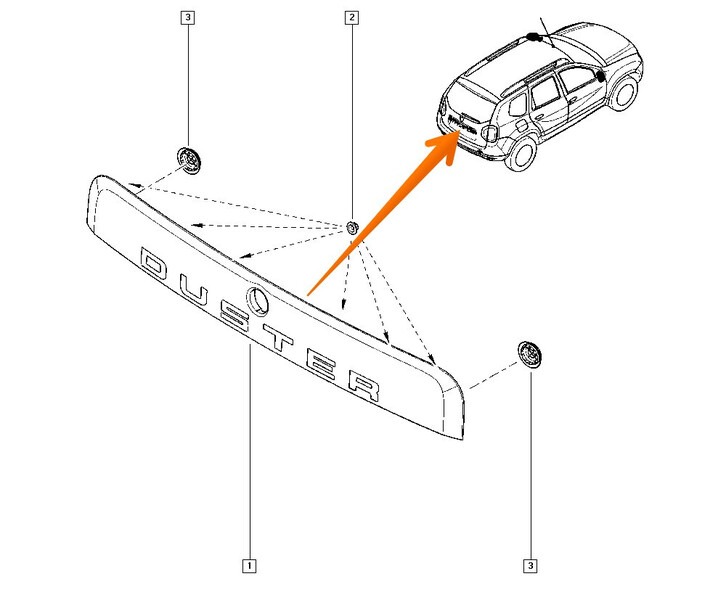 3
2
DUSTER
1
3