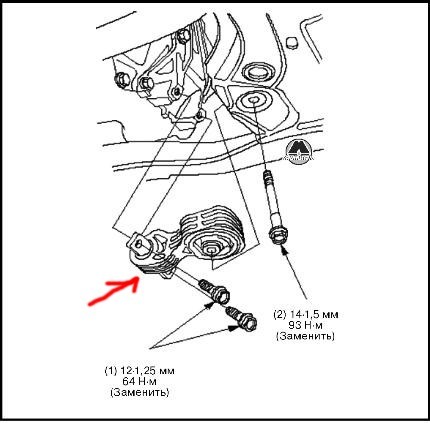 (2) 14·1,5 мм
93 Н·м
(Заменить)

(1) 12·1,25 мм
64 Н·м
(Заменить)