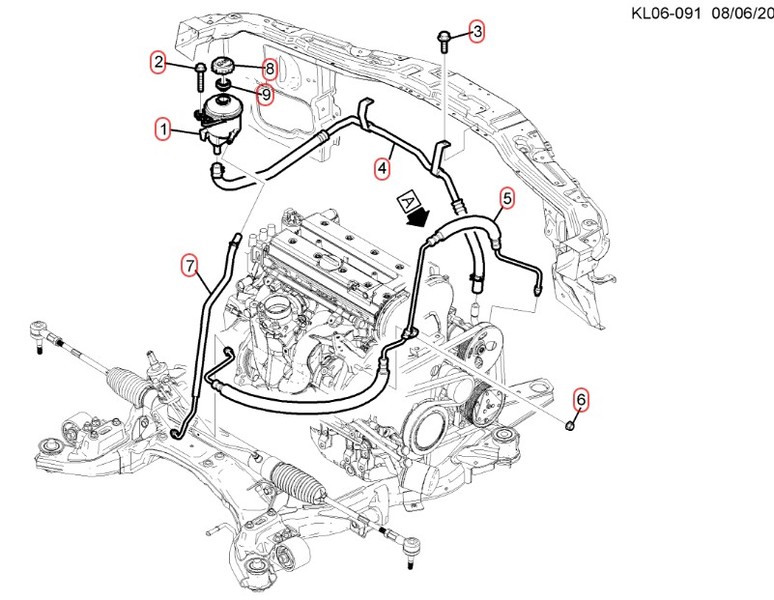 KL06-091 08/06/20

3
2
8
9
1
4
A
5
7
6