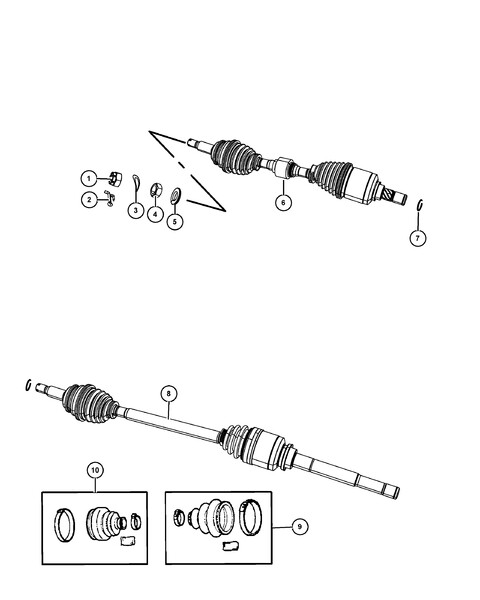 1
2
3
4
5
6
7
8
10
9