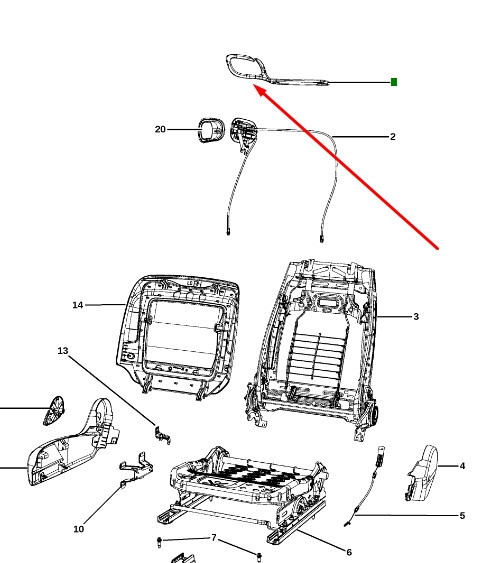 20
2
14
3
13
4
10
5
7
6