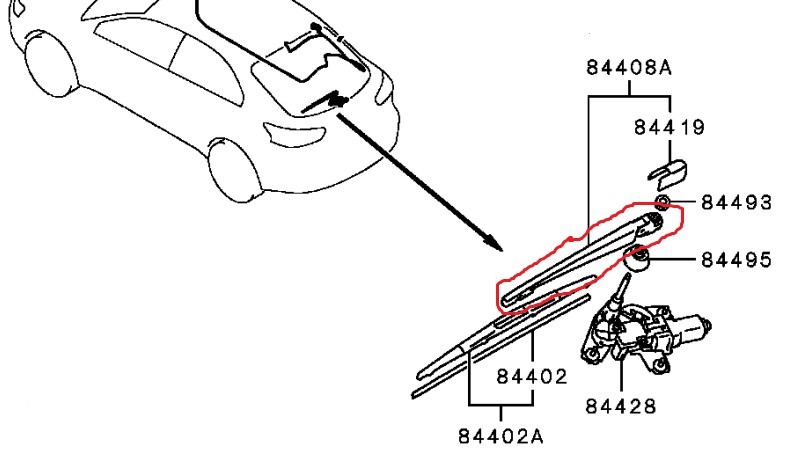 84408A
84419
84493
84495
84402
84428
84402A