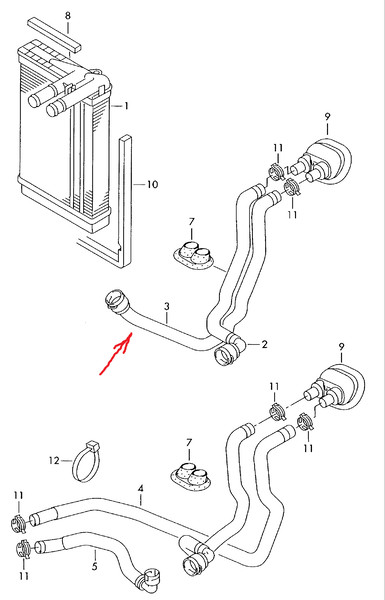 8
1
10
9
11
11
7
3
2
9
11
11
7
12
4
11
11
5