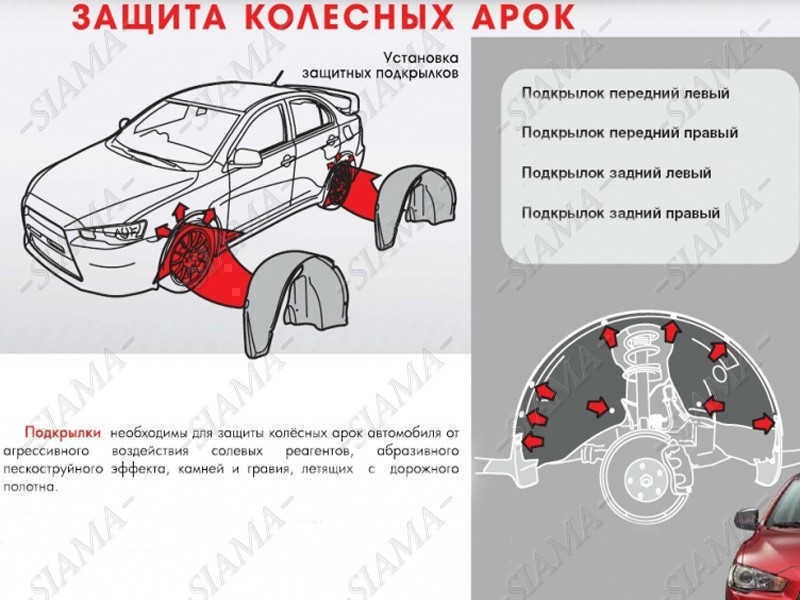 ЗАЩИТА КОЛЕСНЫХ АРОК

Установка защитных подкрылков

Подкрылок передний левый

Подкрылок передний правый

Подкрылок задний левый

Подкрылок задний правый

Подкрылки необходимы для защиты колёсных арок автомобиля от агрессивного воздействия солевых реагентов, абразивного пескоструйного эффекта, камней и гравия, летящих с дорожного полотна.

-SIAMA-