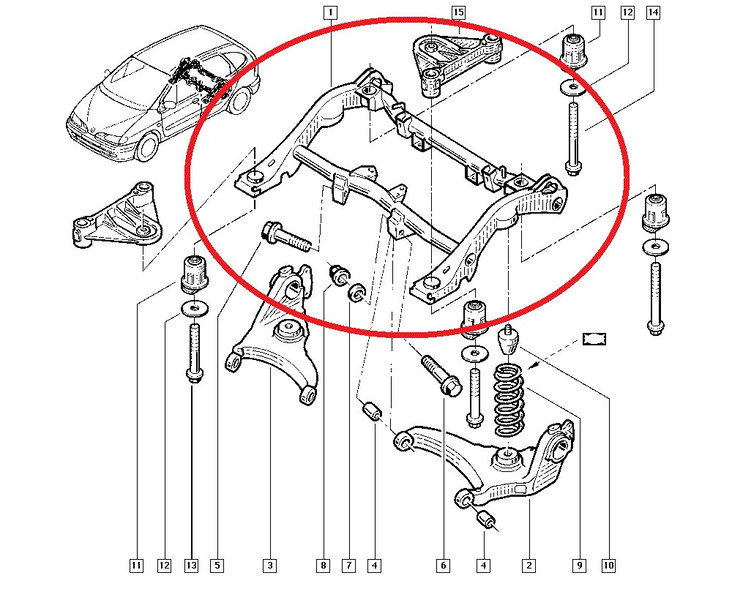 1
15
11
12
14
11
12
13
5
3
8
7
4
6
4
2
9
10