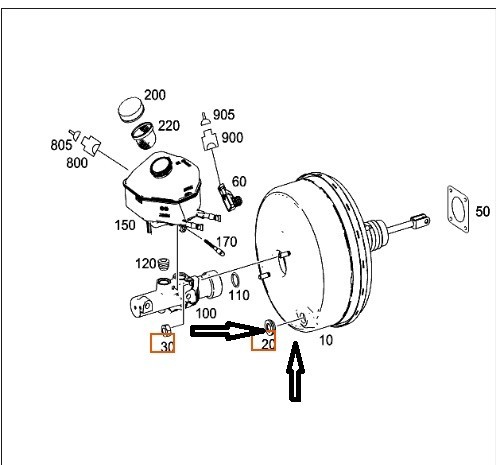 200
905
220
900
805
800
60
50
150
170
120
110
100
30
20
10