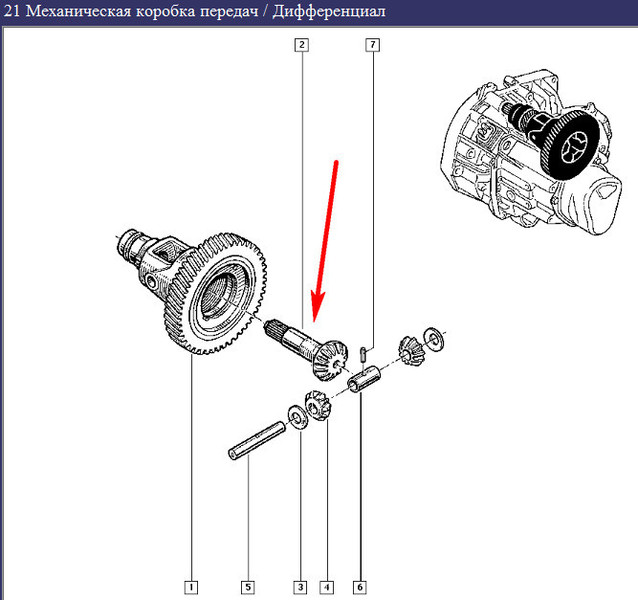 21 Механическая коробка передач / Дифференциал

2

7

1

5

3

4

6