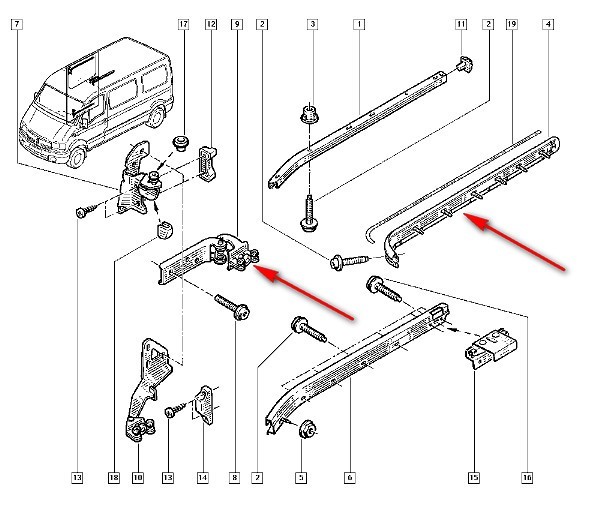 7 17 12 9 2 3 1 11 2 19 4

13 18 10 13 14 8 2 5 6 15 16