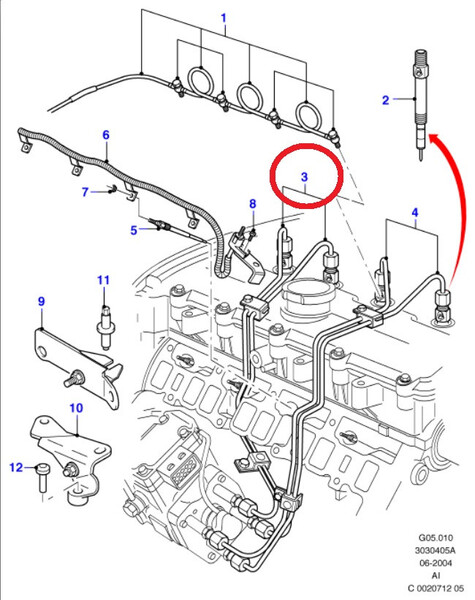 1
2
6
3
7
8
4
5
11
9
10
12
G05.010
3030405A
06-2004
AI
C 0020712 05