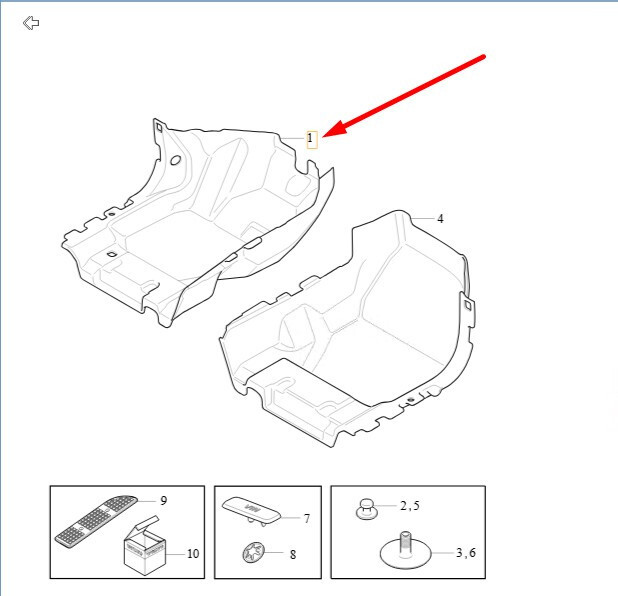 1

4

9

10

7

8

2, 5

3, 6