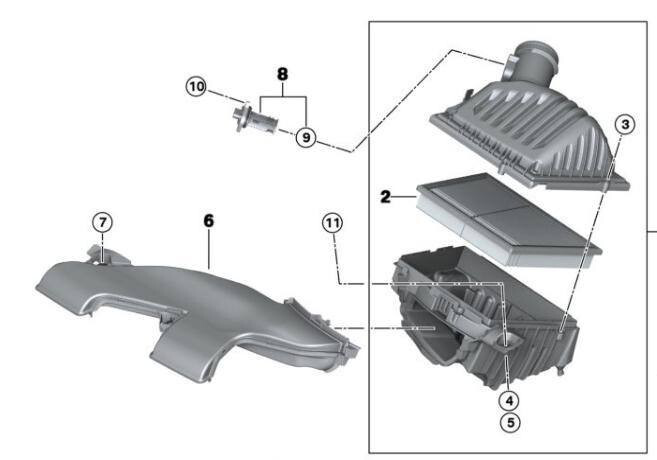 10
8
9
3
2
7
6
11
4
5