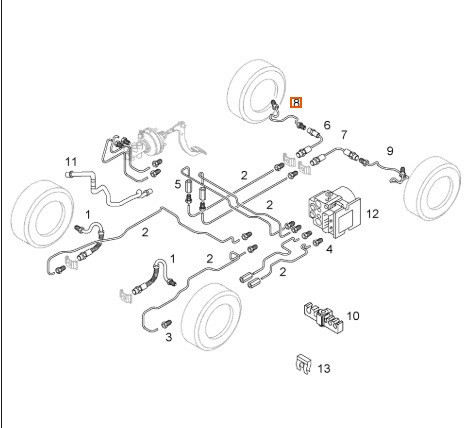 8
6
7
9
11
2
5
2
12
1
2
4
1
2
2
10
3
13