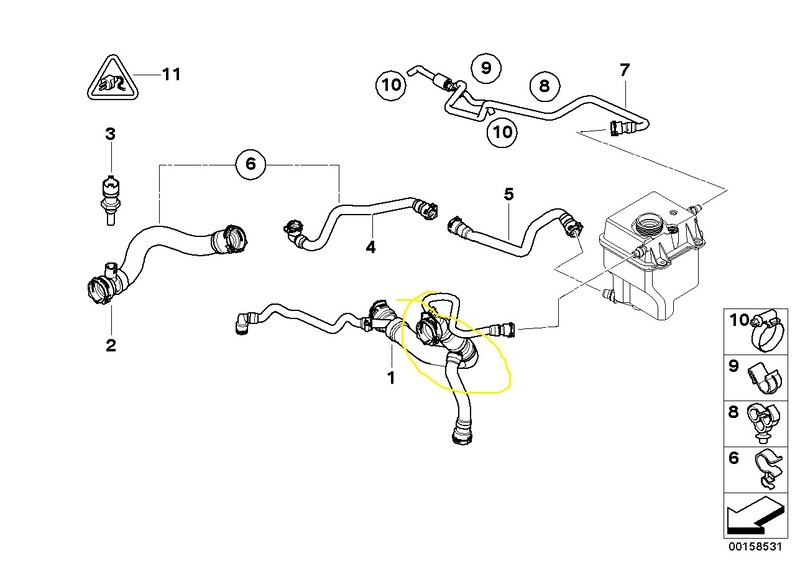 11
10
9
8
7
10
3
6
5
4
2
1
10
9
8
6
00158531