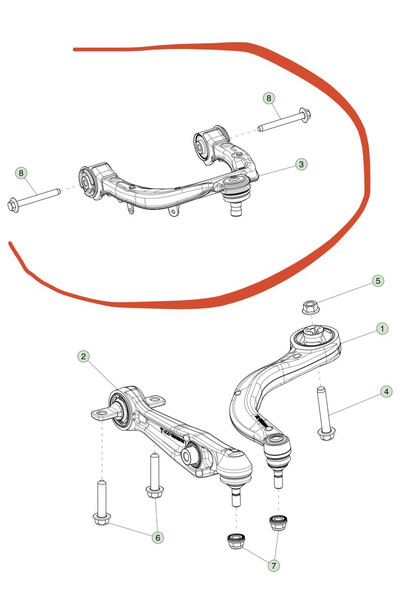 8
8
3
5
1
2
4
6
7