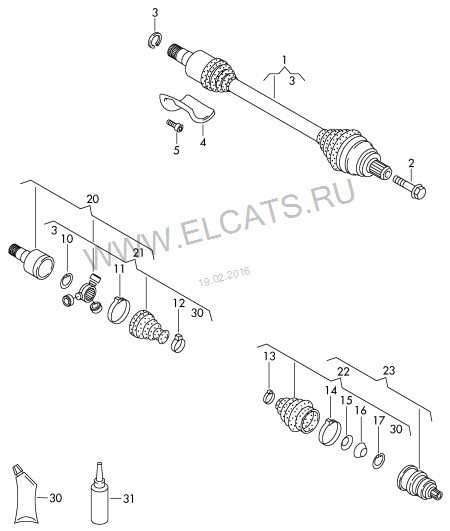 3
1
3
4
5
2
WWW.ELCATS.RU
19.02.2016
20
3
10
21
11
12
30
13
22
23
14
15
16
17
30
30
31