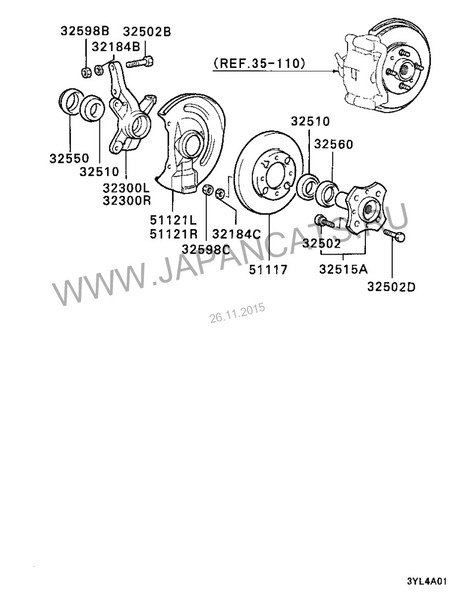 32598B
32502B
32184B
(REF.35-110)
32550
32510
32300L
32300R
51121L
51121R
32598C
32184C
51117
32510
32560
32502
32515A
32502D
WWW.JAPANCATS.RU
26.11.2015
3YL4A01