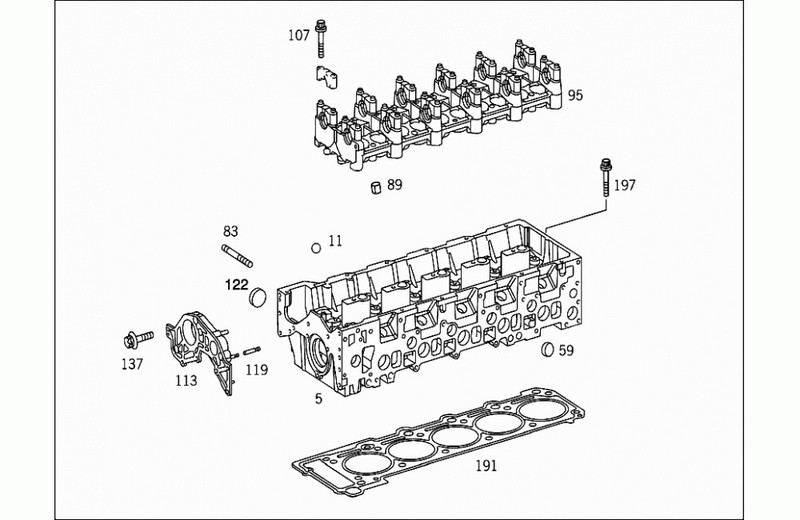 107
95
89
197
83
11
122
59
137
113
119
5
191