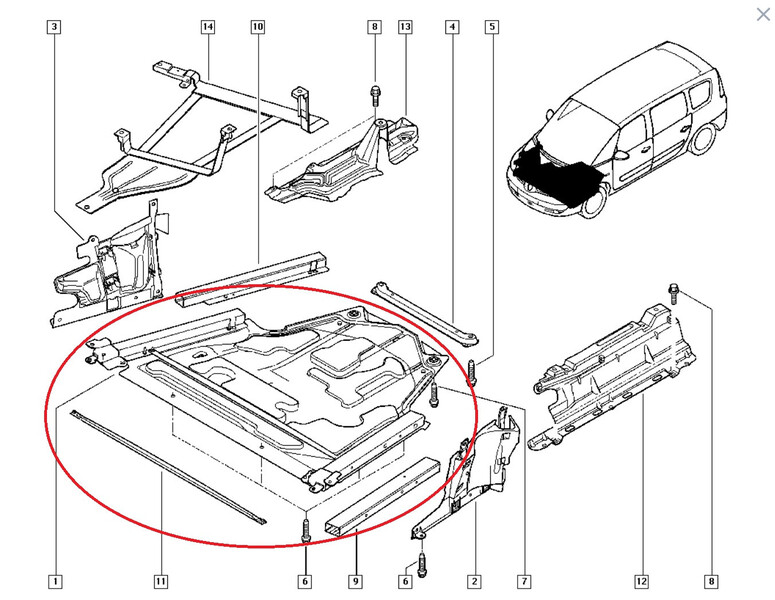 3
14
10
8
13
4
5
1
11
6
9
6
2
7
12
8